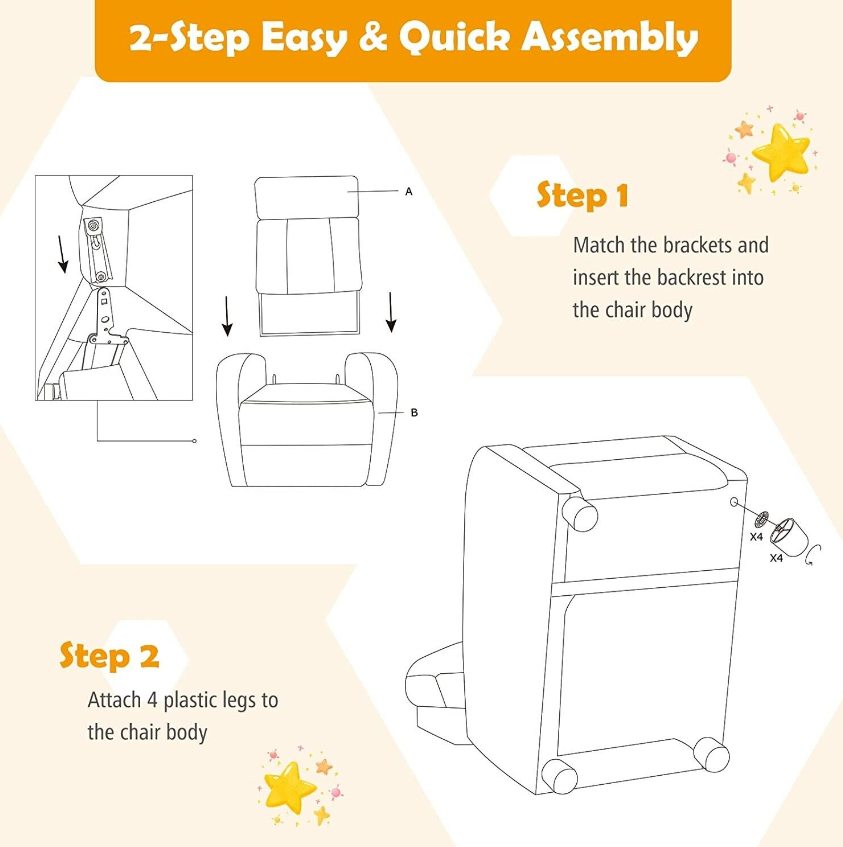 2-Step Easy & Quick Assembly

A

B

Step 1

Match the brackets and insert the backrest into the chair body

X4

X4

Step 2

Attach 4 plastic legs to the chair body